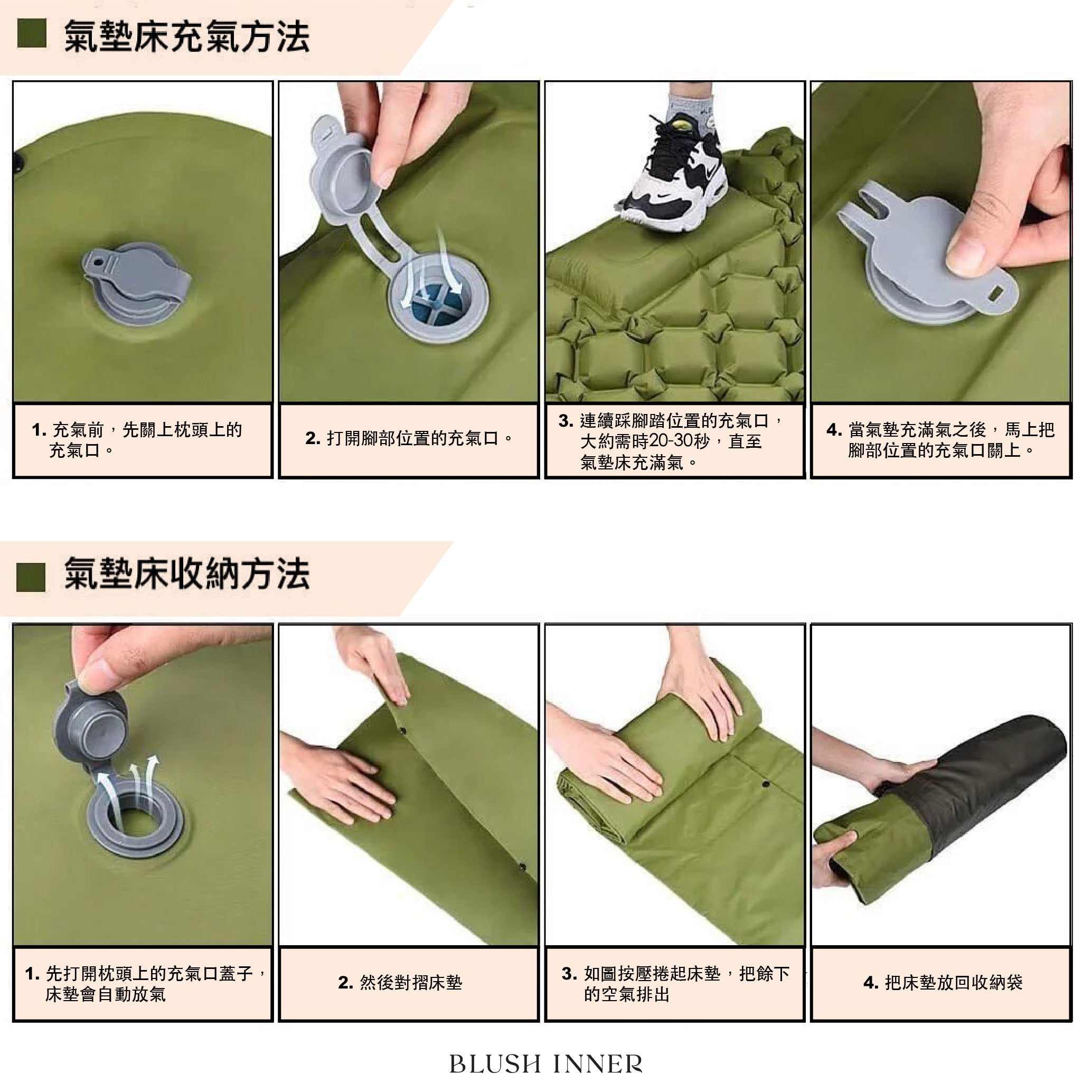 氣墊床充氣方法

1. 充氣前，先關上枕頭上的充氣口。

2. 打開腳部位置的充氣口。

3. 連續踩腳踏位置的充氣口，大約需時20-30秒，直至氣墊床充滿氣。

4. 當氣墊充滿氣之後，馬上把腳部位置的充氣口關上。

氣墊床收納方法

1. 先打開枕頭上的充氣口蓋子，床墊會自動放氣

2. 然後對摺床墊

3. 如圖按壓捲起床墊，把餘下的空氣排出

4. 把床墊放回收納袋

BLUSH INNER